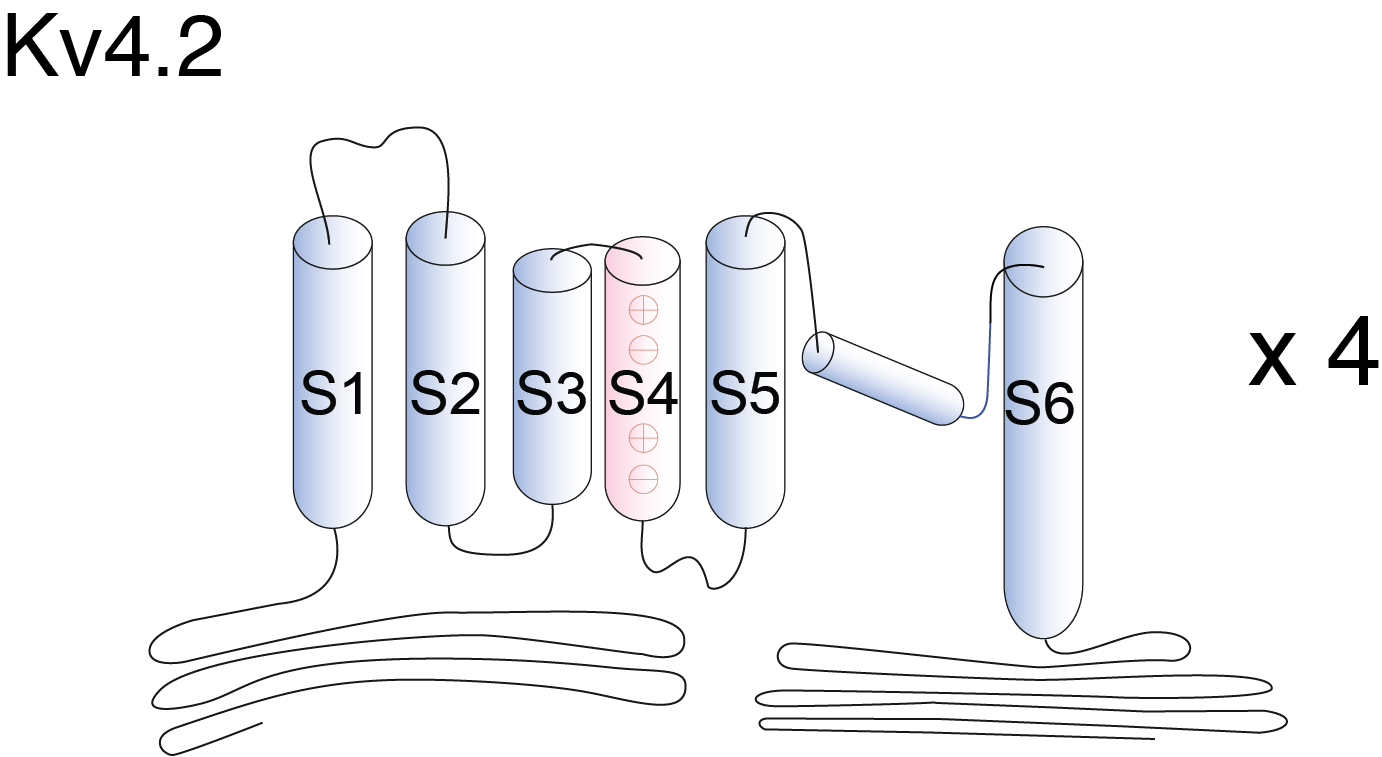 Kv4.2

S1 S2 S3 S4 S5 S6

x 4